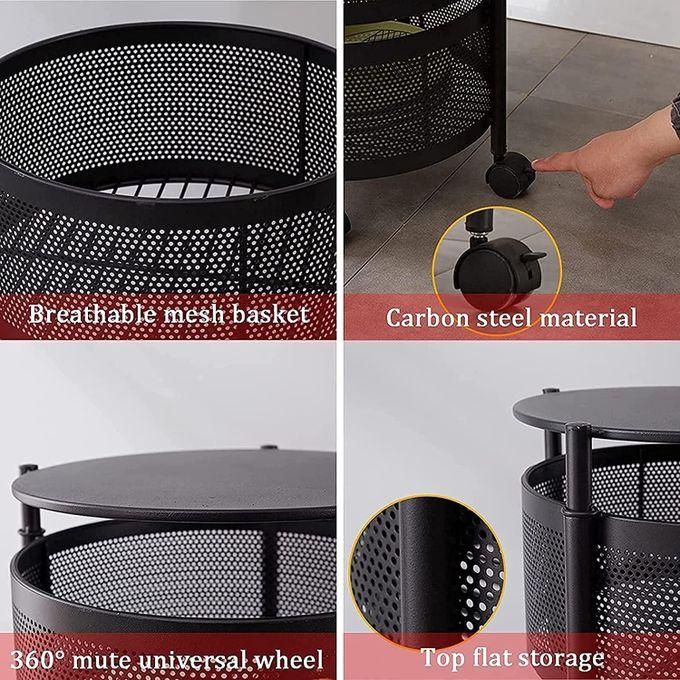 Breathable mesh basket

Carbon steel material

360° mute universal wheel

Top flat storage